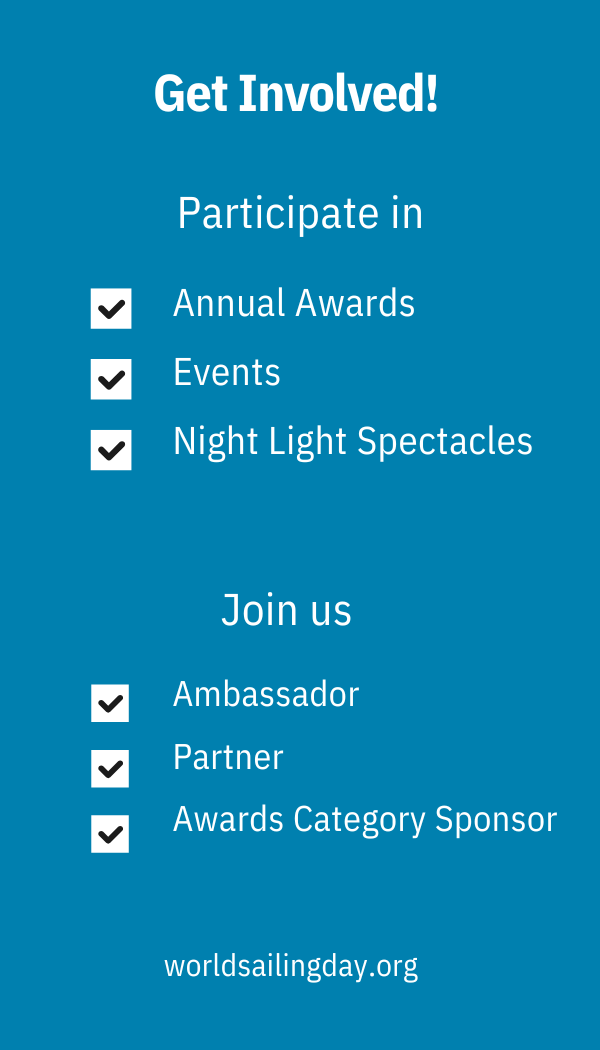 Get Involved!

Participate in

Annual Awards

Events

Night Light Spectacles

Join us

Ambassador

Partner

Awards Category Sponsor

worldsailingday.org